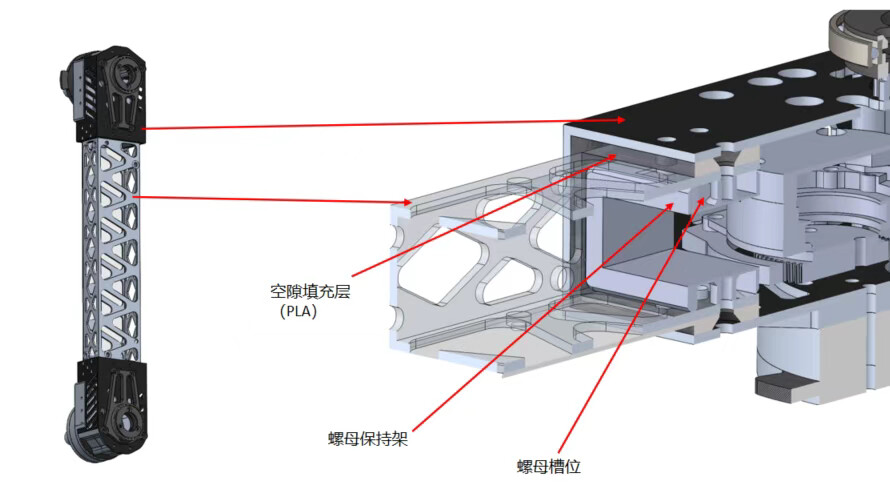 空隙填充层
（PLA）

螺母保持架

螺母槽位