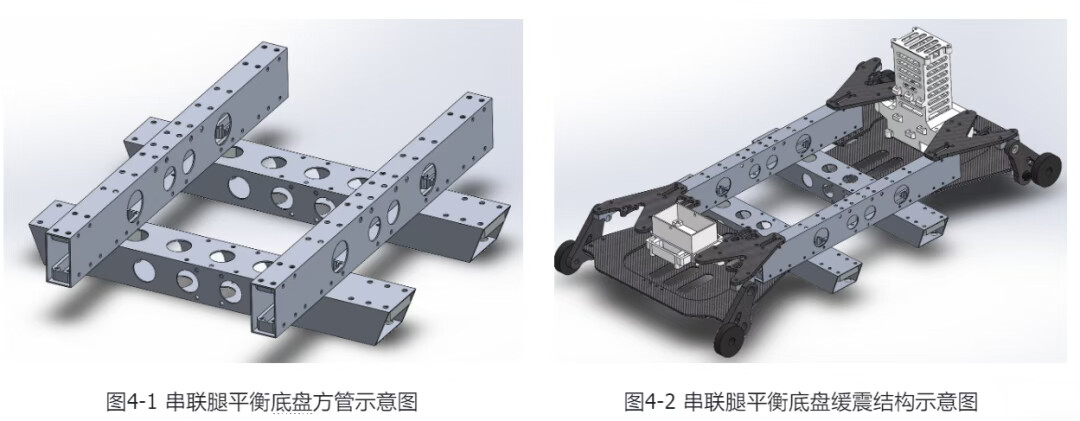 图4-1 串联腿平衡底盘方管示意图

图4-2 串联腿平衡底盘缓震结构示意图