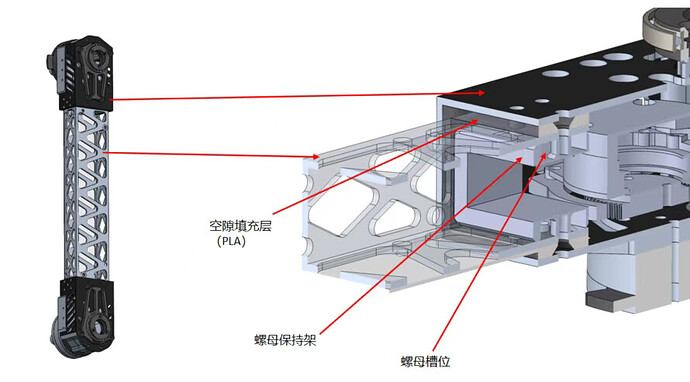 空隙填充层
（PLA）

螺母保持架

螺母槽位